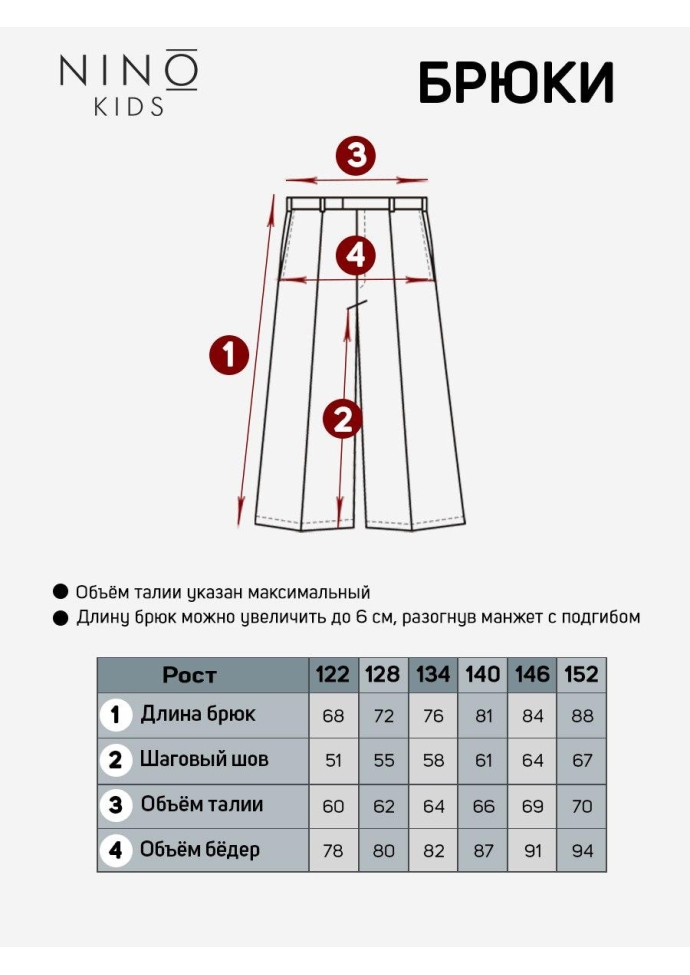 NINO
KIDS

БРЮКИ

3

4

1

2

● Объём талии указан максимальный
● Длину брюк можно увеличить до 6 см, разогнув манжет с подгибом

| Рост | 122 | 128 | 134 | 140 | 146 | 152 |
|---|---|---|---|---|---|---|
| 1 Длина брюк | 68 | 72 | 76 | 81 | 84 | 88 |
| 2 Шаговый шов | 51 | 55 | 58 | 61 | 64 | 67 |
| 3 Объём талии | 60 | 62 | 64 | 66 | 69 | 70 |
| 4 Объём бёдер | 78 | 80 | 82 | 87 | 91 | 94 |